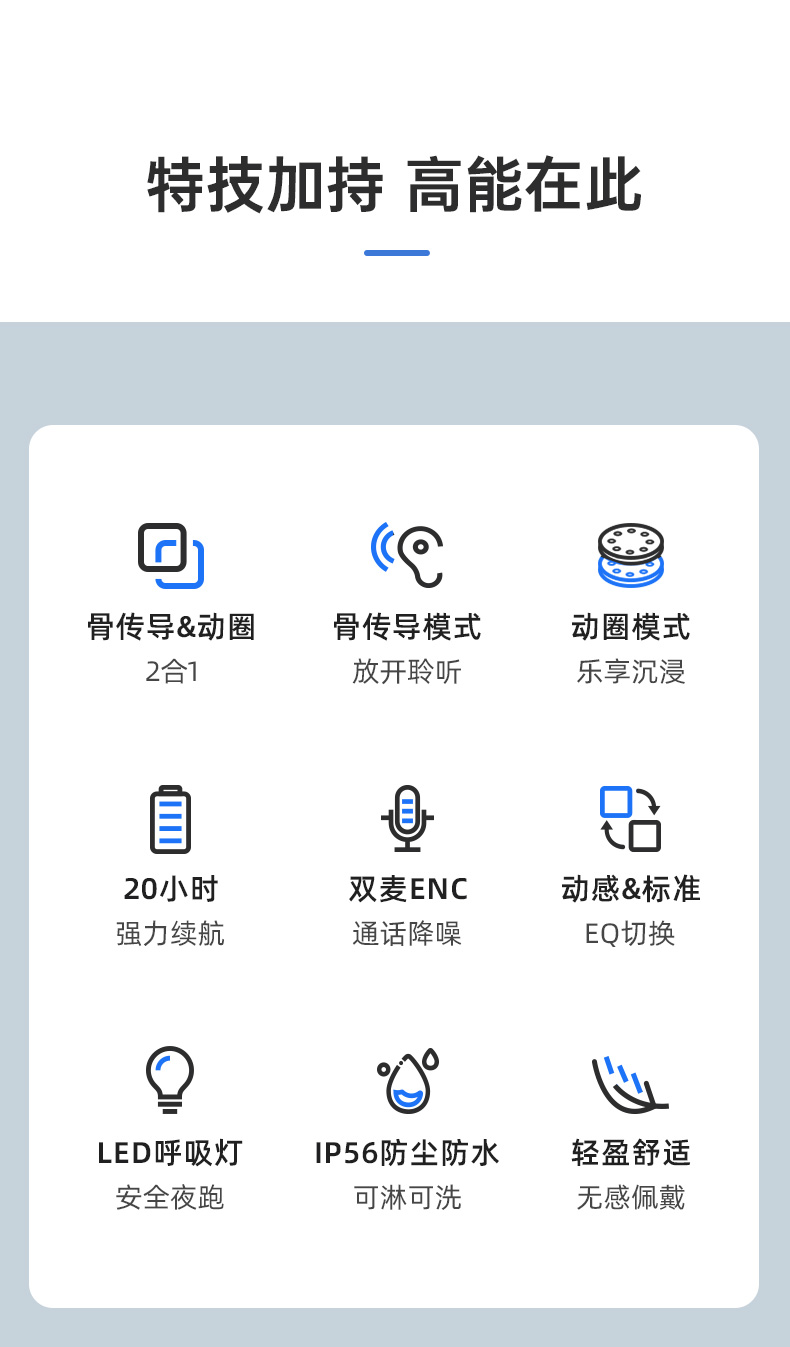 特技加持 高能在此

骨传导&动圈
2合1

骨传导模式
放开聆听

动圈模式
乐享沉浸

20小时
强力续航

双麦ENC
通话降噪

动感&标准
EQ切换

LED呼吸灯
安全夜跑

IP56防尘防水
可淋可洗

轻盈舒适
无感佩戴